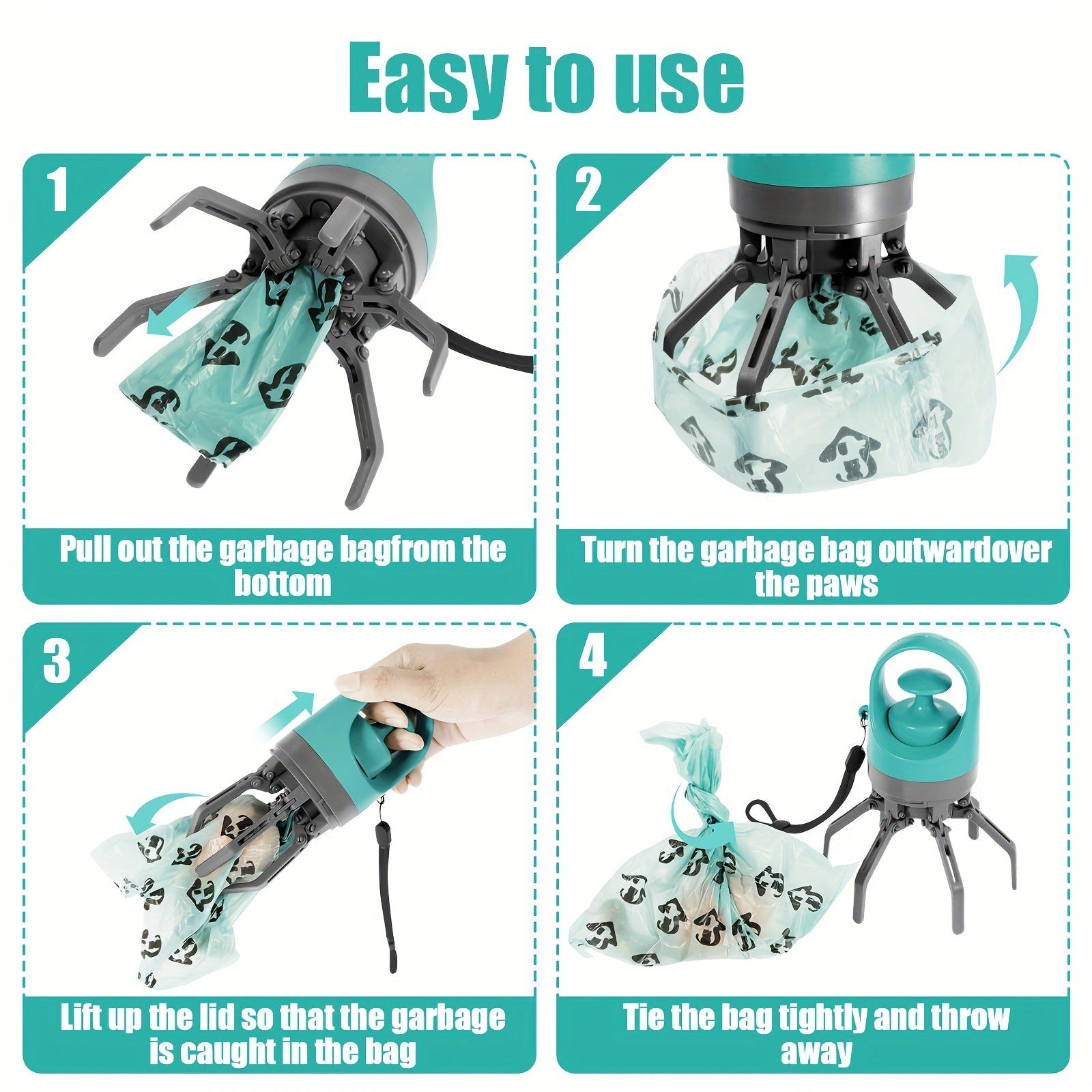 Easy to use

1

Pull out the garbage bagfrom the bottom

2

Turn the garbage bag outwardover the paws

3

Lift up the lid so that the garbage is caught in the bag

4

Tie the bag tightly and throw away